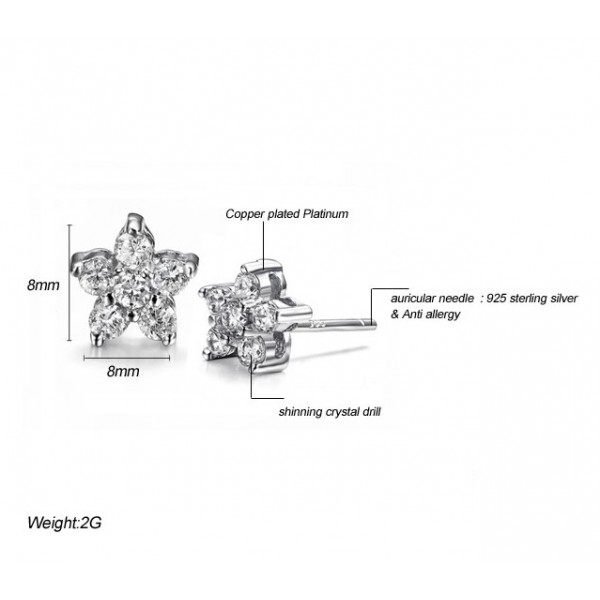 Copper plated Platinum

8mm

8mm

auricular needle : 925 sterling silver & Anti allergy

shinning crystal drill

Weight:2G