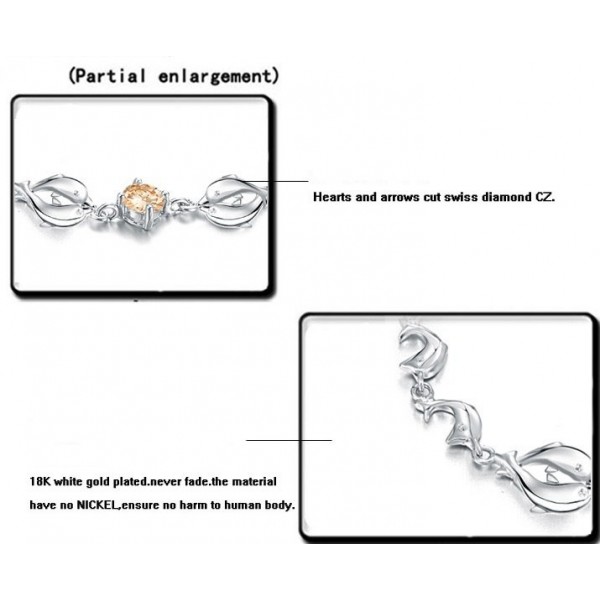 (Partial enlargement)

Hearts and arrows cut swiss diamond CZ.

18K white gold plated.never fade.the material have no NICKEL,ensure no harm to human body.