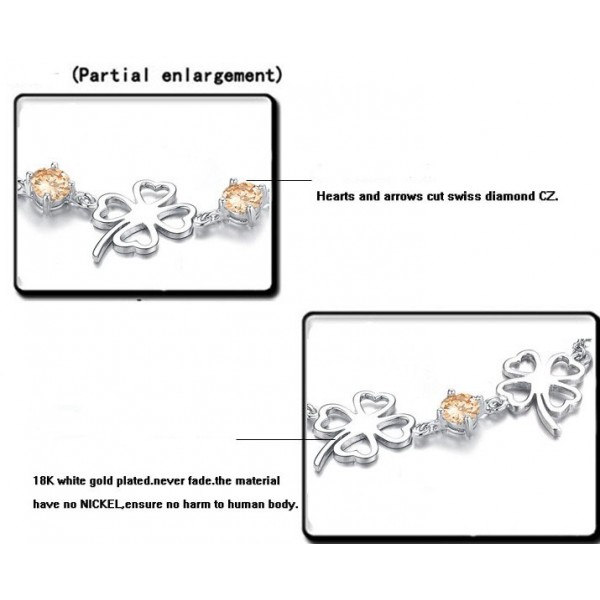 (Partial enlargement)

Hearts and arrows cut swiss diamond CZ.

18K white gold plated.never fade.the material have no NICKEL,ensure no harm to human body.